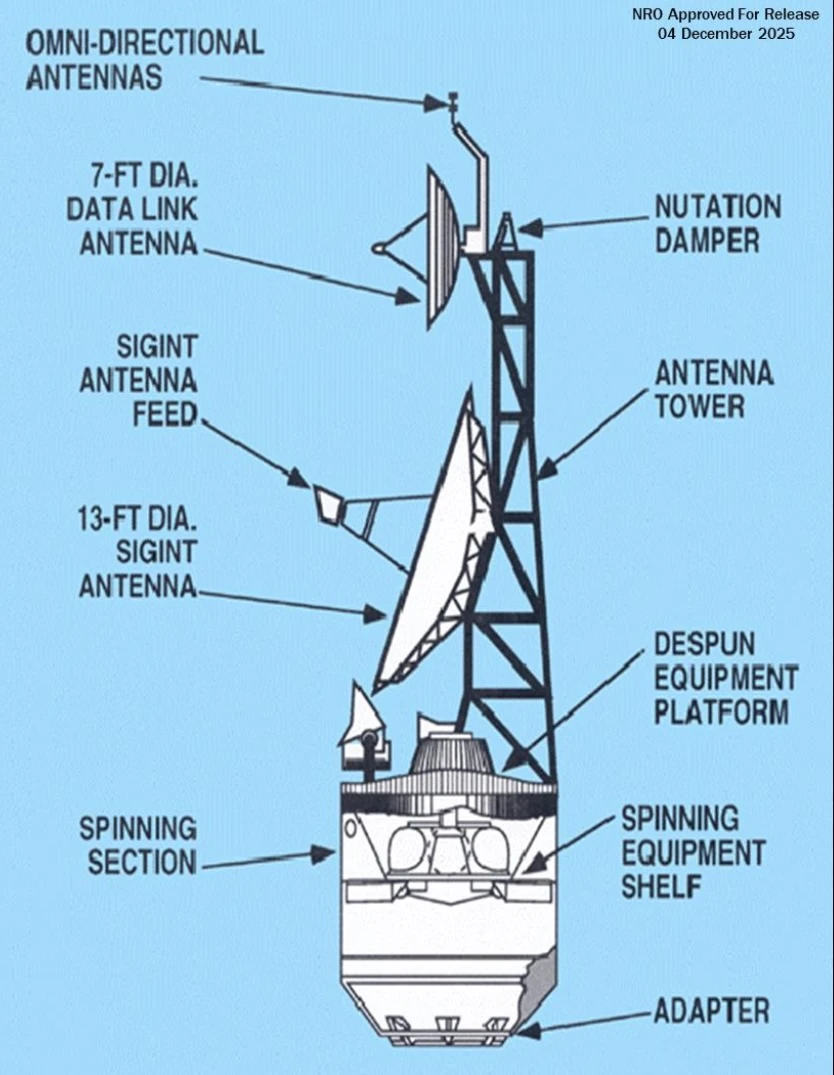 NRO Approved For Release
04 December 2025

OMNI-DIRECTIONAL ANTENNAS

7-FT DIA. DATA LINK ANTENNA

SIGINT ANTENNA FEED

13-FT DIA. SIGINT ANTENNA

SPINNING SECTION

NUTATION DAMPER

ANTENNA TOWER

DESPUN EQUIPMENT PLATFORM

SPINNING EQUIPMENT SHELF

ADAPTER