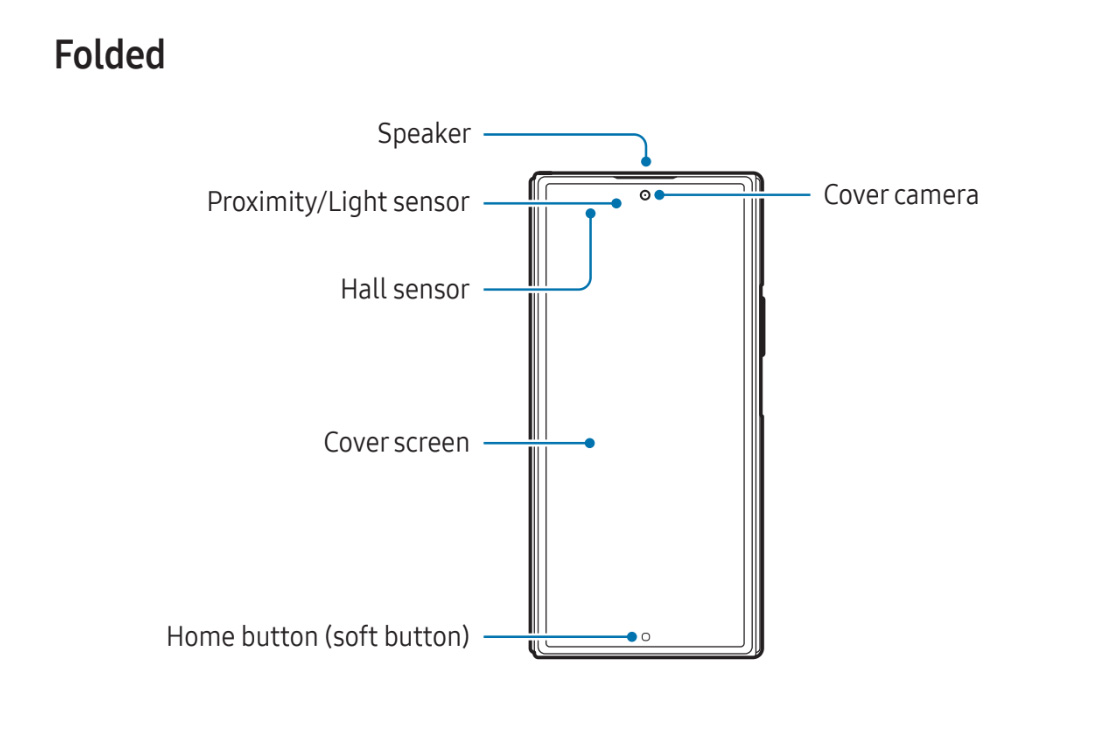 Folded

Speaker

Proximity/Light sensor

Cover camera

Hall sensor

Cover screen

Home button (soft button)