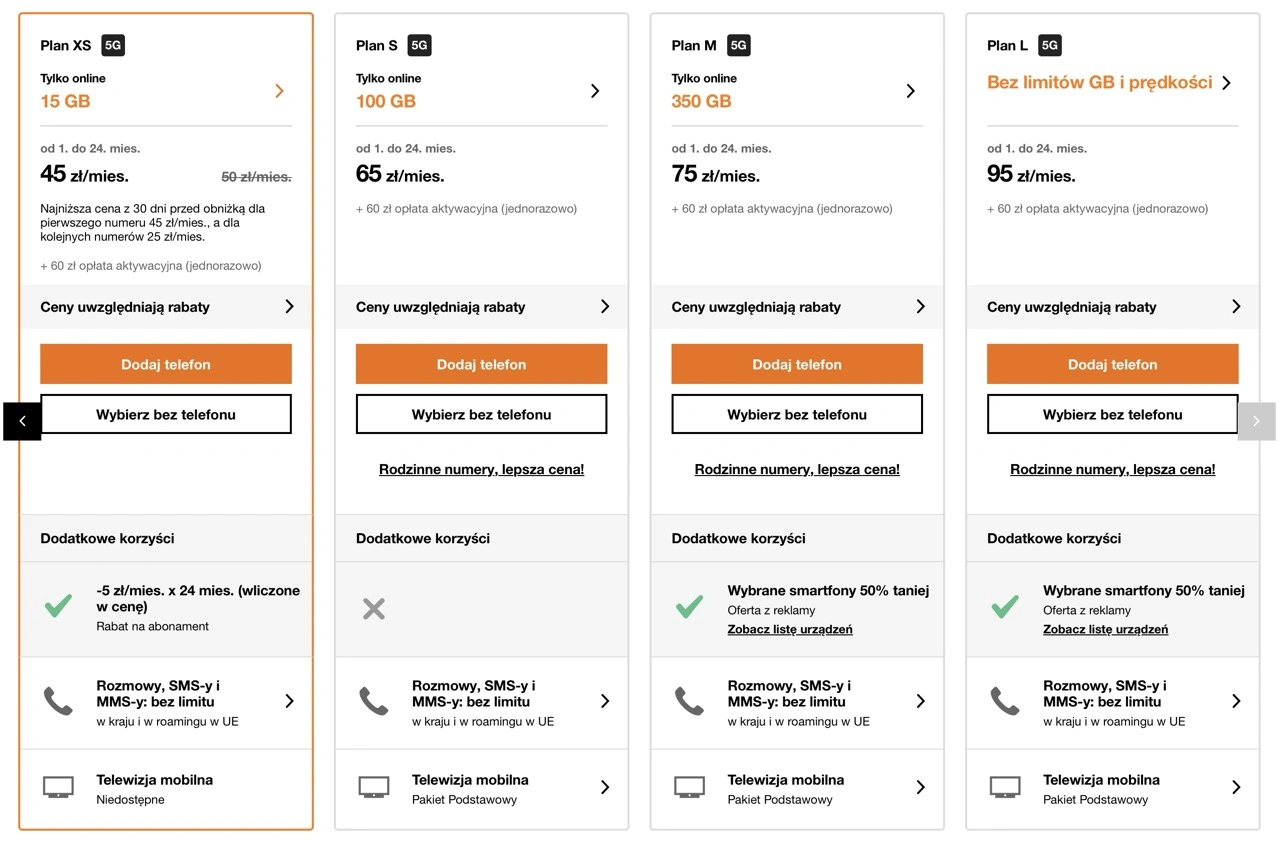 Plan XS 5G

Tylko online
15 GB

od 1. do 24. mies.
45 zł/mies. 50 zł/mies.

Najniższa cena z 30 dni przed obniżką dla pierwszego numeru 45 zł/mies., a dla kolejnych numerów 25 zł/mies.

+ 60 zł opłata aktywacyjna (jednorazowo)

Ceny uwzględniają rabaty

Dodaj telefon

Wybierz bez telefonu

Dodatkowe korzyści

-5 zł/mies. x 24 mies. (wliczone w cenę)
Rabat na abonament

Rozmowy, SMS-y i MMS-y: bez limitu
w kraju i w roamingu w UE

Telewizja mobilna
Niedostępne

Plan S 5G

Tylko online
100 GB

od 1. do 24. mies.
65 zł/mies.

+ 60 zł opłata aktywacyjna (jednorazowo)

Ceny uwzględniają rabaty

Dodaj telefon

Wybierz bez telefonu

Rodzinne numery, lepsza cena!

Dodatkowe korzyści

Rozmowy, SMS-y i MMS-y: bez limitu
w kraju i w roamingu w UE

Telewizja mobilna
Pakiet Podstawowy

Plan M 5G

Tylko online
350 GB

od 1. do 24. mies.
75 zł/mies.

+ 60 zł opłata aktywacyjna (jednorazowo)

Ceny uwzględniają rabaty

Dodaj telefon

Wybierz bez telefonu

Rodzinne numery, lepsza cena!

Dodatkowe korzyści

Wybrane smartfony 50% taniej
Oferta z reklamy
Zobacz listę urządzeń

Rozmowy, SMS-y i MMS-y: bez limitu
w kraju i w roamingu w UE

Telewizja mobilna
Pakiet Podstawowy

Plan L 5G

Bez limitów GB i prędkości

od 1. do 24. mies.
95 zł/mies.

+ 60 zł opłata aktywacyjna (jednorazowo)

Ceny uwzględniają rabaty

Dodaj telefon

Wybierz bez telefonu

Rodzinne numery, lepsza cena!

Dodatkowe korzyści

Wybrane smartfony 50% taniej
Oferta z reklamy
Zobacz listę urządzeń

Rozmowy, SMS-y i MMS-y: bez limitu
w kraju i w roamingu w UE

Telewizja mobilna
Pakiet Podstawowy