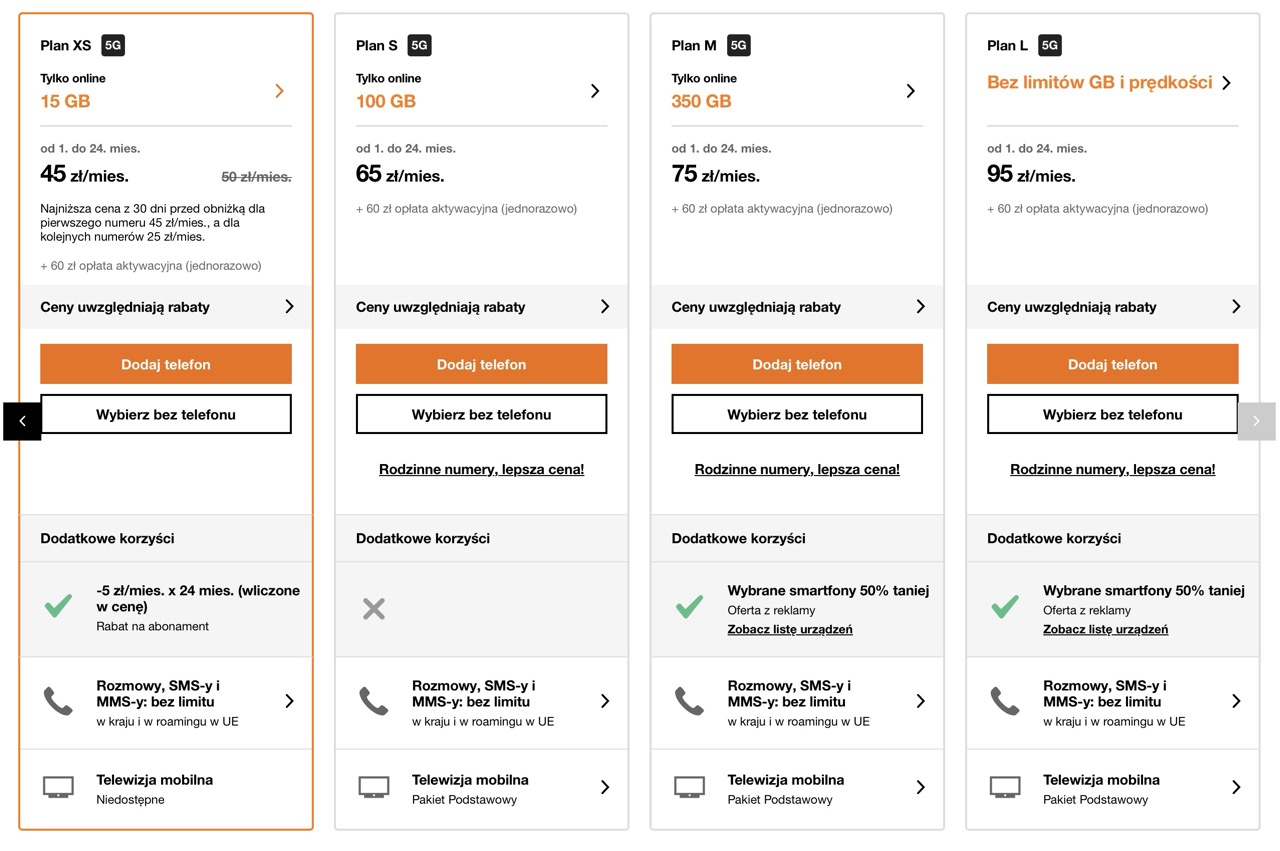 Plan XS 5G

Tylko online
15 GB

od 1. do 24. mies.
45 zł/mies. 50 zł/mies.

Najniższa cena z 30 dni przed obniżką dla pierwszego numeru 45 zł/mies., a dla kolejnych numerów 25 zł/mies.

+ 60 zł opłata aktywacyjna (jednorazowo)

Ceny uwzględniają rabaty

Dodaj telefon

Wybierz bez telefonu

Dodatkowe korzyści

-5 zł/mies. x 24 mies. (wliczone w cenę)
Rabat na abonament

Rozmowy, SMS-y i MMS-y: bez limitu
w kraju i w roamingu w UE

Telewizja mobilna
Niedostępne

Plan S 5G

Tylko online
100 GB

od 1. do 24. mies.
65 zł/mies.

+ 60 zł opłata aktywacyjna (jednorazowo)

Ceny uwzględniają rabaty

Dodaj telefon

Wybierz bez telefonu

Rodzinne numery, lepsza cena!

Dodatkowe korzyści

Rozmowy, SMS-y i MMS-y: bez limitu
w kraju i w roamingu w UE

Telewizja mobilna
Pakiet Podstawowy

Plan M 5G

Tylko online
350 GB

od 1. do 24. mies.
75 zł/mies.

+ 60 zł opłata aktywacyjna (jednorazowo)

Ceny uwzględniają rabaty

Dodaj telefon

Wybierz bez telefonu

Rodzinne numery, lepsza cena!

Dodatkowe korzyści

Wybrane smartfony 50% taniej
Oferta z reklamy
Zobacz listę urządzeń

Rozmowy, SMS-y i MMS-y: bez limitu
w kraju i w roamingu w UE

Telewizja mobilna
Pakiet Podstawowy

Plan L 5G

Bez limitów GB i prędkości

od 1. do 24. mies.
95 zł/mies.

+ 60 zł opłata aktywacyjna (jednorazowo)

Ceny uwzględniają rabaty

Dodaj telefon

Wybierz bez telefonu

Rodzinne numery, lepsza cena!

Dodatkowe korzyści

Wybrane smartfony 50% taniej
Oferta z reklamy
Zobacz listę urządzeń

Rozmowy, SMS-y i MMS-y: bez limitu
w kraju i w roamingu w UE

Telewizja mobilna
Pakiet Podstawowy