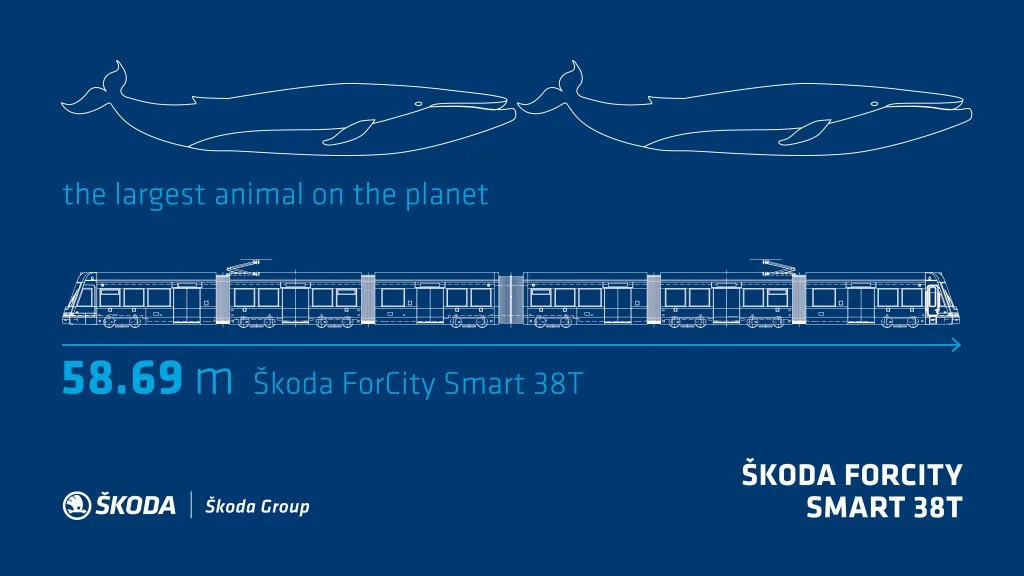 the largest animal on the planet

58.69 m Škoda ForCity Smart 38T

ŠKODA | Škoda Group

ŠKODA FORCITY SMART 38T