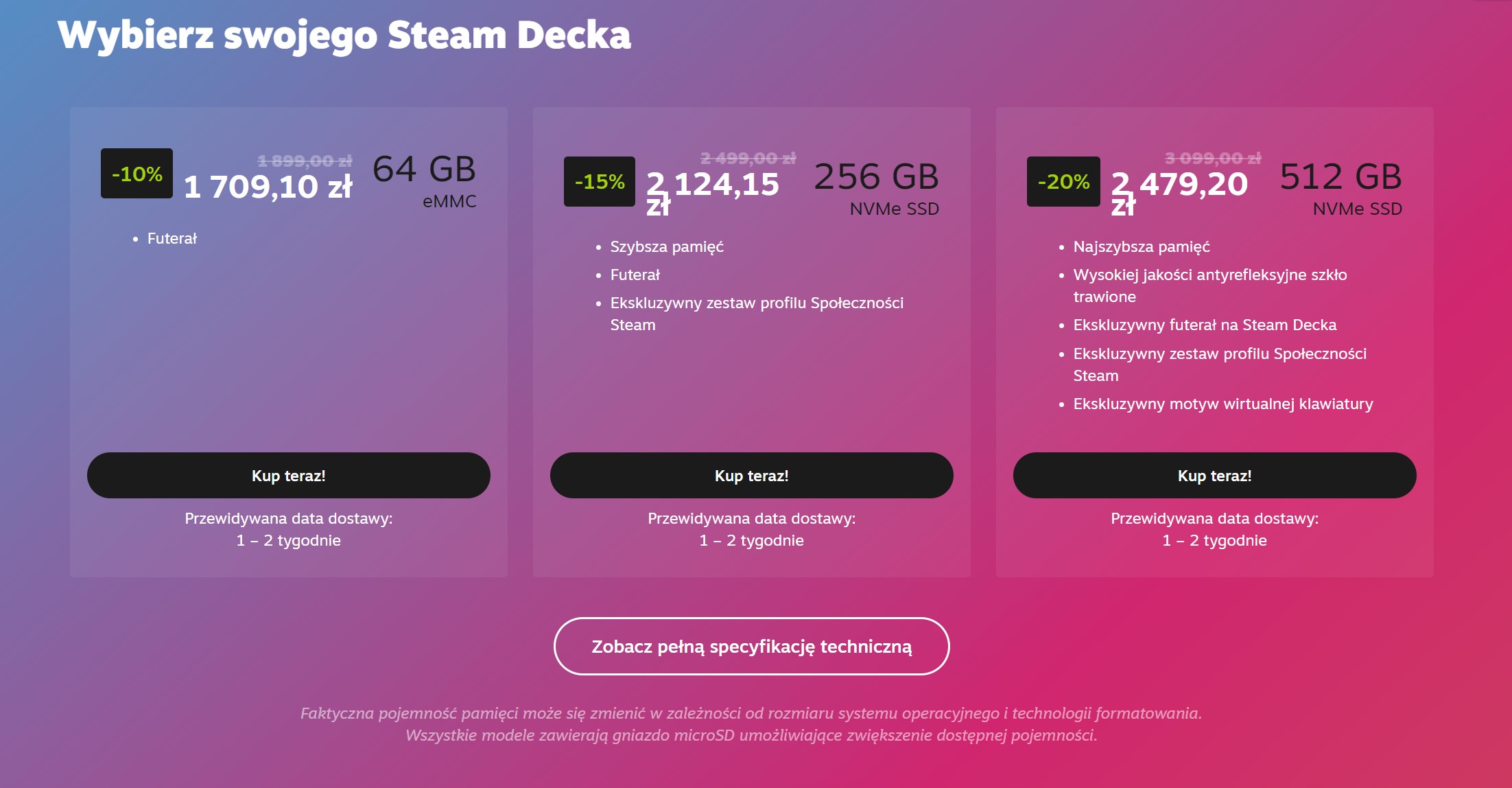 Wybierz swojego Steam Decka

-10% 1 899,00 zł 1 709,10 zł 64 GB eMMC

- Futerał

Kup teraz!

Przewidywana data dostawy: 1 – 2 tygodnie

-15% 2 499,00 zł 2 124,15 zł 256 GB NVMe SSD

- Szybsza pamięć
- Futerał
- Ekskluzywny zestaw profilu Społeczności Steam

Kup teraz!

Przewidywana data dostawy: 1 – 2 tygodnie

-20% 3 099,00 zł 2 479,20 zł 512 GB NVMe SSD

- Najszybsza pamięć
- Wysokiej jakości antyrefleksyjne szkło trawione
- Ekskluzywny futerał na Steam Decka
- Ekskluzywny zestaw profilu Społeczności Steam
- Ekskluzywny motyw wirtualnej klawiatury

Kup teraz!

Przewidywana data dostawy: 1 – 2 tygodnie

Zobacz pełną specyfikację techniczną

Faktyczna pojemność pamięci może się zmienić w zależności od rozmiaru systemu operacyjnego i technologii formatowania.
Wszystkie modele zawierają gniazdo microSD umożliwiające zwiększenie dostępnej pojemności.