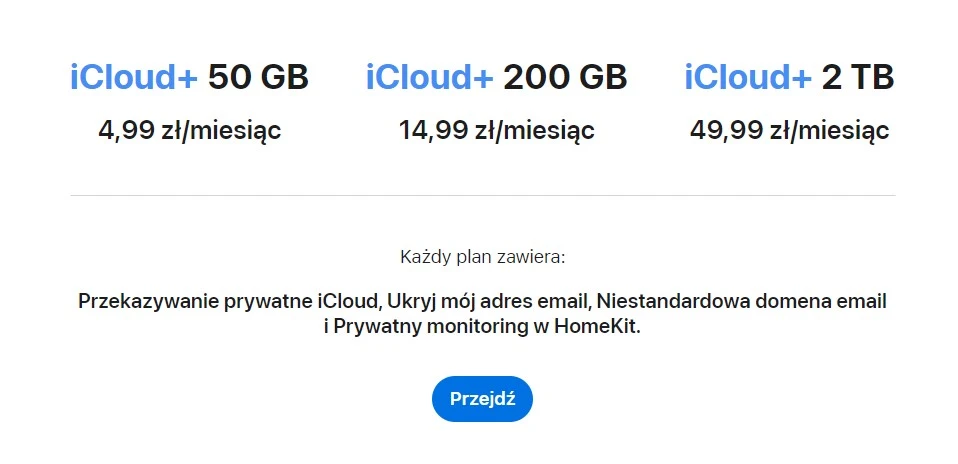 iCloud+ 50 GB
4,99 zł/miesiąc

iCloud+ 200 GB
14,99 zł/miesiąc

iCloud+ 2 TB
49,99 zł/miesiąc

Każdy plan zawiera:

Przekazywanie prywatne iCloud, Ukryj mój adres email, Niestandardowa domena email i Prywatny monitoring w HomeKit.

Przejdź