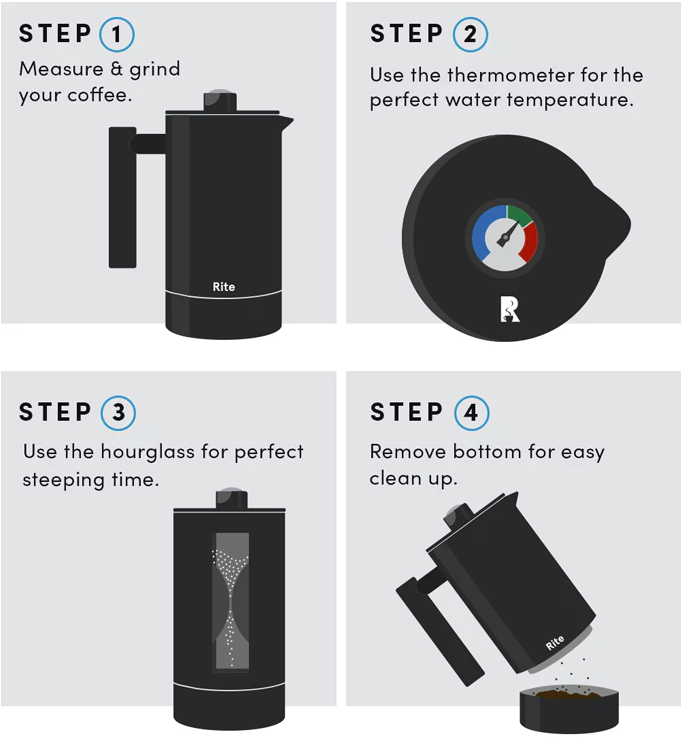 STEP 1
Measure & grind your coffee.

Rite

STEP 2
Use the thermometer for the perfect water temperature.

R

STEP 3
Use the hourglass for perfect steeping time.

STEP 4
Remove bottom for easy clean up.

Rite