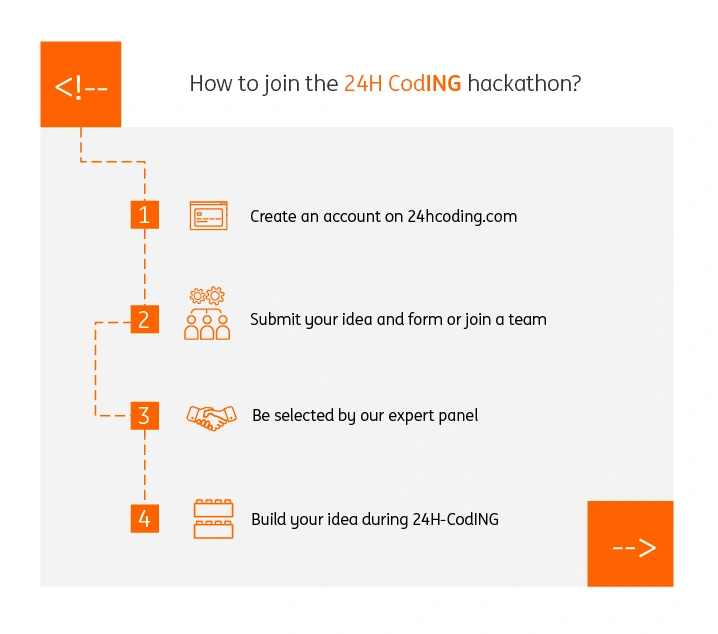 <!--

How to join the 24H CodING hackathon?

1 Create an account on 24hcoding.com

2 Submit your idea and form or join a team

3 Be selected by our expert panel

4 Build your idea during 24H-CodING

-->