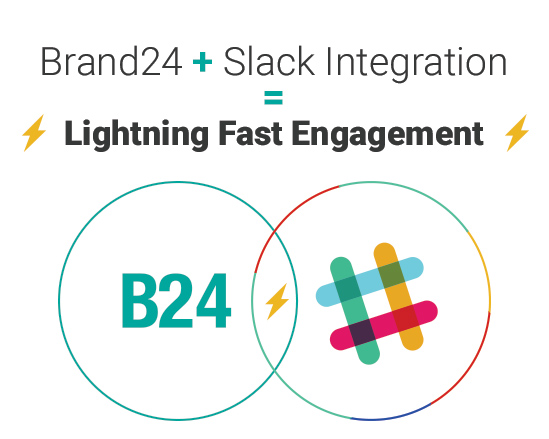 Brand24 + Slack Integration
=
Lightning Fast Engagement

B24