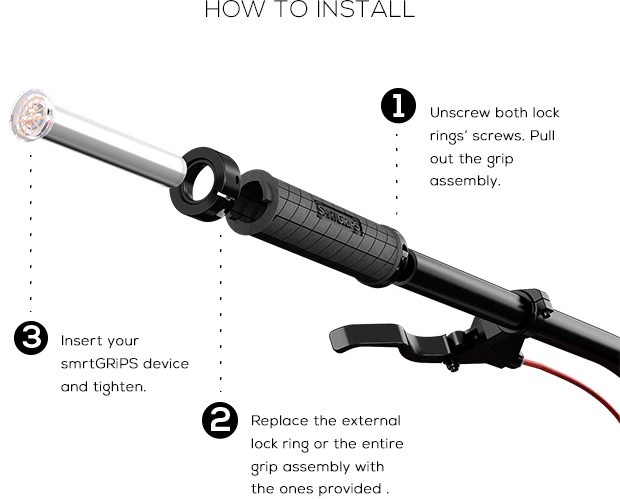 HOW TO INSTALL

1 Unscrew both lock rings' screws. Pull out the grip assembly.

SMRTGRiPS

3 Insert your smrtGRiPS device and tighten.

2 Replace the external lock ring or the entire grip assembly with the ones provided .